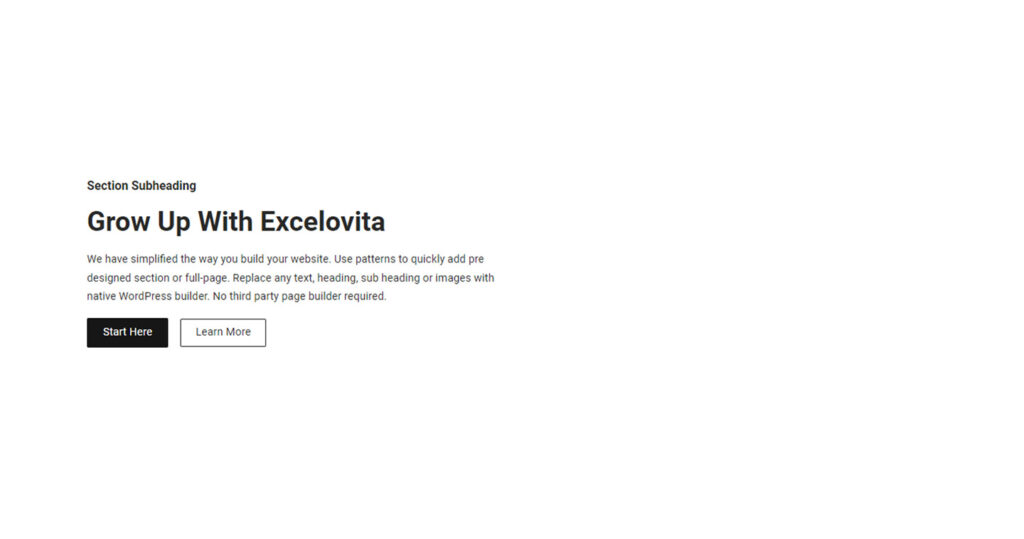 Section Subheading

Grow Up With Excelovita

We have simplified the way you build your website. Use patterns to quickly add pre designed section or full-page. Replace any text, heading, sub heading or images with native WordPress builder. No third party page builder required.

Start Here

Learn More